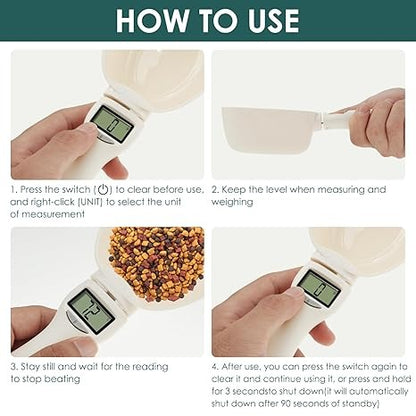 HOW TO USE

0

1. Press the switch (⏻) to clear before use, and right-click [UNIT] to select the unit of measurement

2. Keep the level when measuring and weighing

72

3. Stay still and wait for the reading to stop beating

0

4. After use, you can press the switch again to clear it and continue using it, or press and hold for 3 secondsto shut down(it will automatically shut down after 90 seconds of standby)