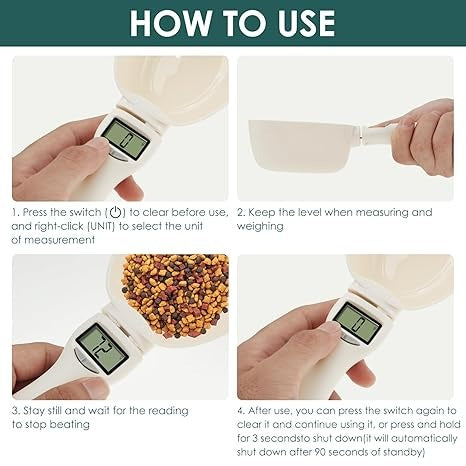 HOW TO USE

0

1. Press the switch (⏻) to clear before use, and right-click (UNIT) to select the unit of measurement

2. Keep the level when measuring and weighing

72

3. Stay still and wait for the reading to stop beating

0

4. After use, you can press the switch again to clear it and continue using it, or press and hold for 3 secondsto shut down(it will automatically shut down after 90 seconds of standby)